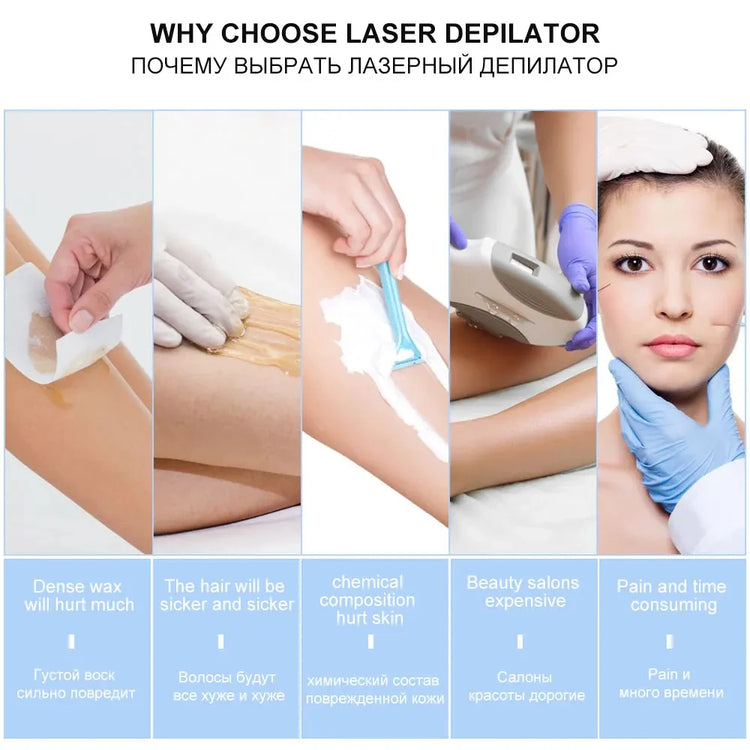 WHY CHOOSE LASER DEPILATOR
ПОЧЕМУ ВЫБРАТЬ ЛАЗЕРНЫЙ ДЕПИЛАТОР

Dense wax will hurt much

Густой воск сильно повредит

The hair will be sicker and sicker

Волосы будут все хуже и хуже

chemical composition hurt skin

химический состав поврежденной кожи

Beauty salons expensive

Салоны красоты дорогие

Pain and time consuming

Pain и много времени