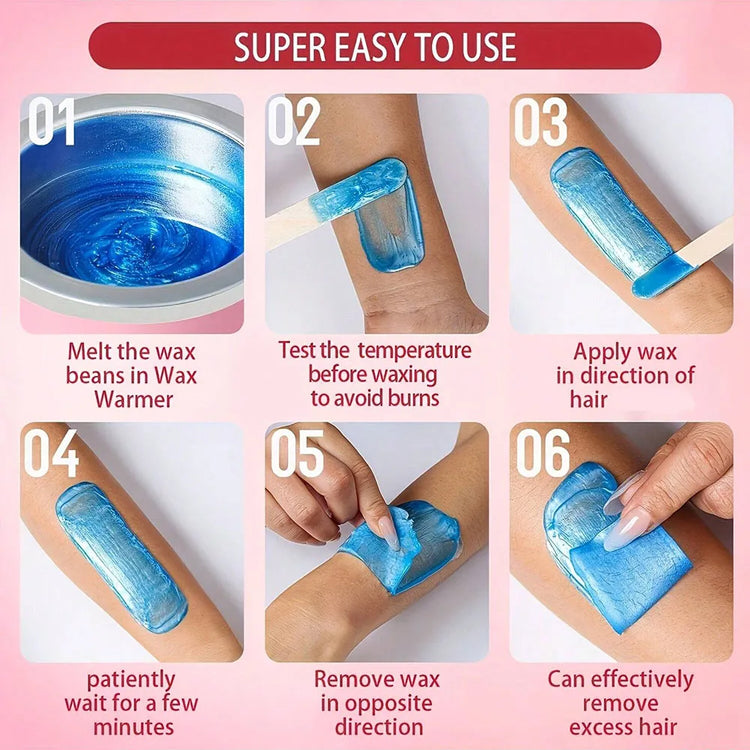 SUPER EASY TO USE

01

Melt the wax beans in Wax Warmer

02

Test the  temperature before waxing to avoid burns

03

Apply wax in direction of hair

04

patiently wait for a few minutes

05

Remove wax in opposite direction

06

Can effectively remove excess hair