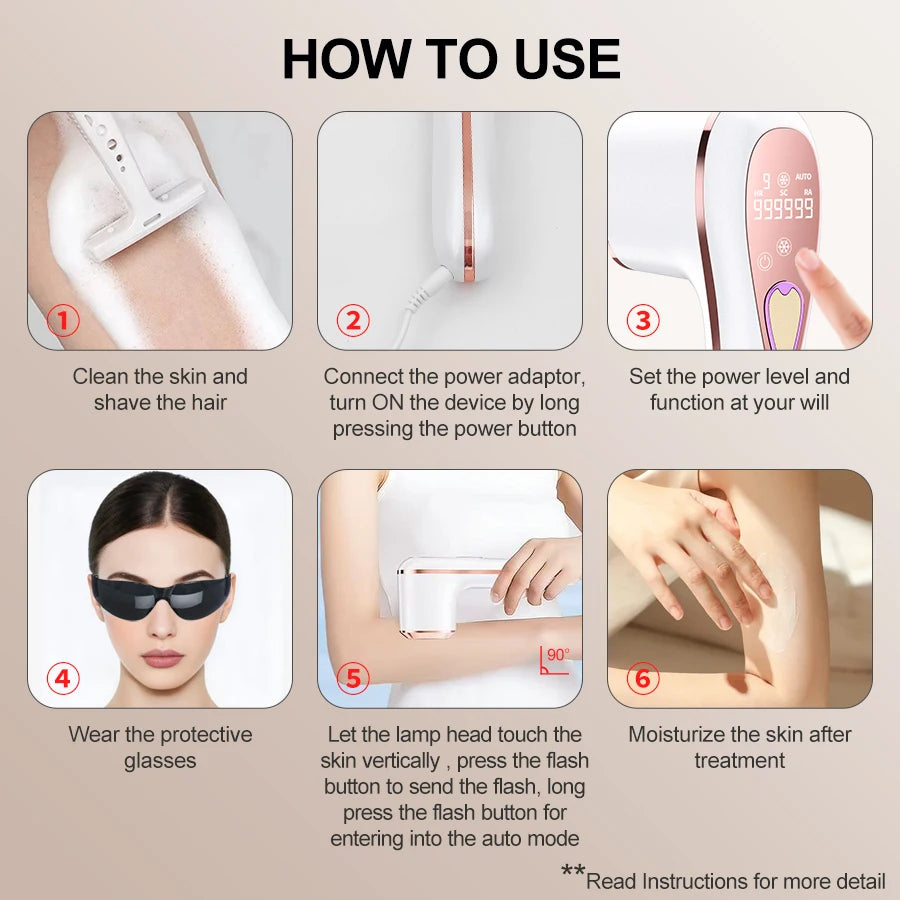 HOW TO USE

1

Clean the skin and shave the hair

2

Connect the power adaptor, turn ON the device by long pressing the power button

9 AUTO
HR SC RA
999999

3

Set the power level and function at your will

4

Wear the protective glasses

90°

5

Let the lamp head touch the skin vertically , press the flash button to send the flash, long press the flash button for entering into the auto mode

6

Moisturize the skin after treatment

**Read Instructions for more detail