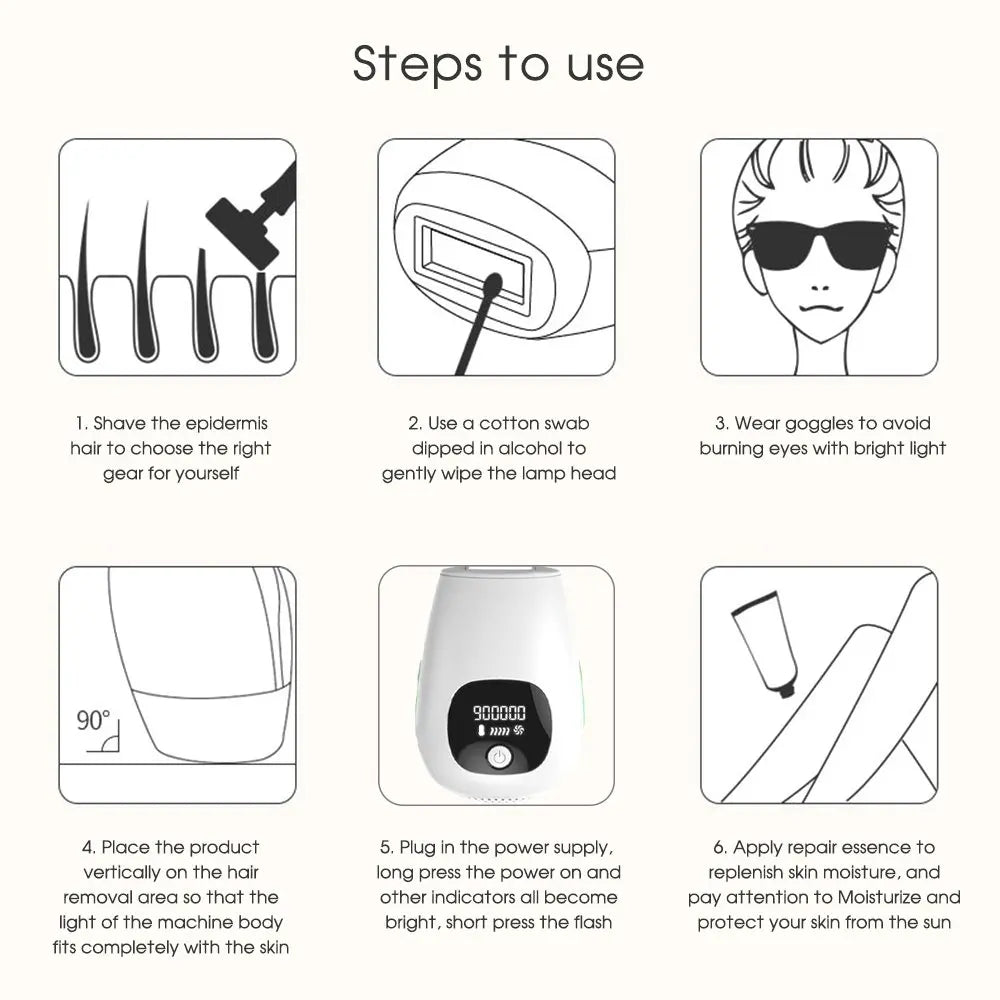 Steps to use

1. Shave the epidermis hair to choose the right gear for yourself

2. Use a cotton swab dipped in alcohol to gently wipe the lamp head

3. Wear goggles to avoid burning eyes with bright light

90°

900000

4. Place the product vertically on the hair removal area so that the light of the machine body fits completely with the skin

5. Plug in the power supply, long press the power on and other indicators all become bright, short press the flash

6. Apply repair essence to replenish skin moisture, and pay attention to Moisturize and protect your skin from the sun