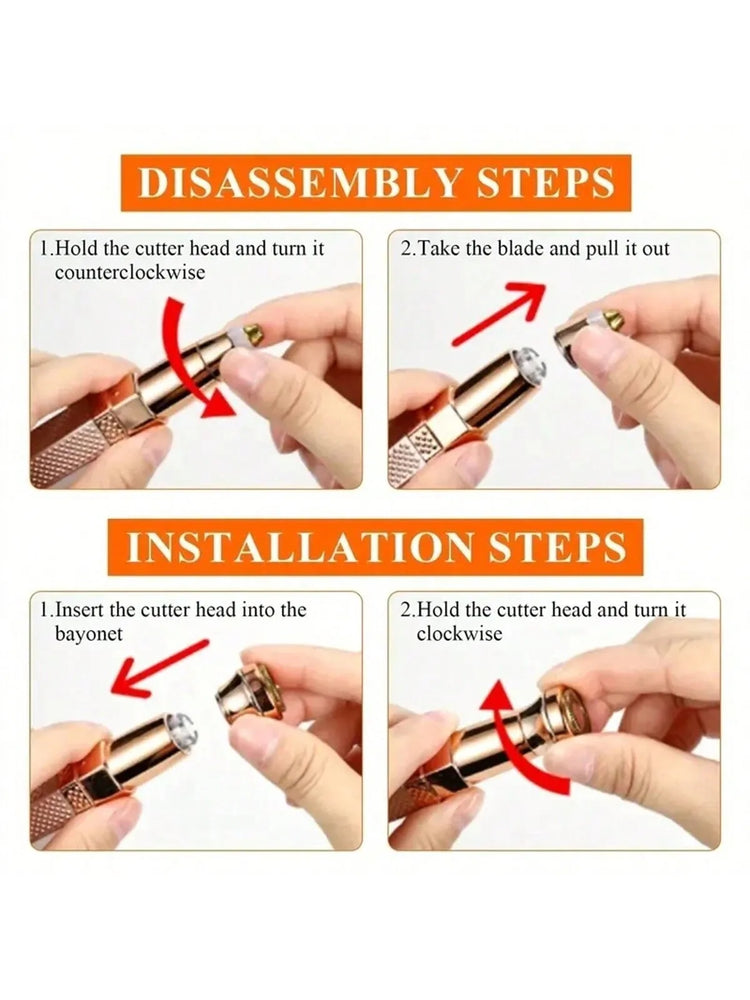 DISASSEMBLY STEPS

1.Hold the cutter head and turn it counterclockwise

2.Take the blade and pull it out

INSTALLATION STEPS

1.Insert the cutter head into the bayonet

2.Hold the cutter head and turn it clockwise